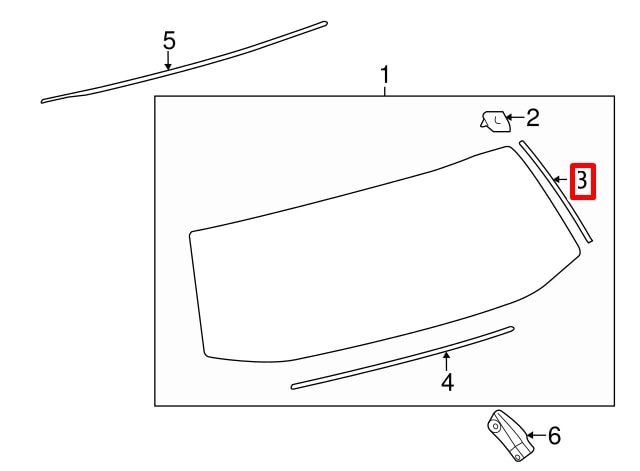 5
1
2
3
4
6